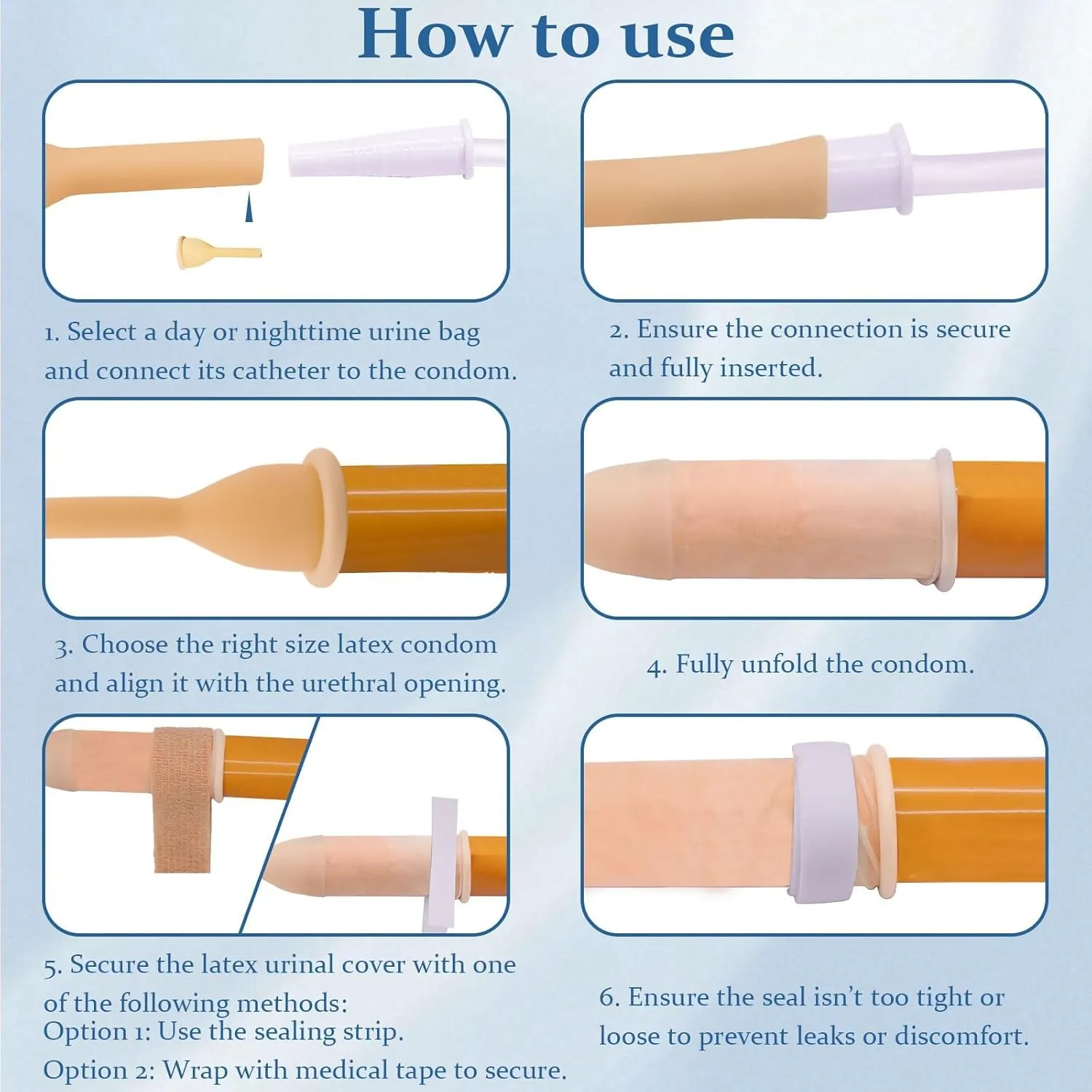 How to use

1. Select a day or nighttime urine bag and connect its catheter to the condom.

2. Ensure the connection is secure and fully inserted.

3. Choose the right size latex condom and align it with the urethral opening.

4. Fully unfold the condom.

5. Secure the latex urinal cover with one of the following methods:
Option 1: Use the sealing strip.
Option 2: Wrap with medical tape to secure.

6. Ensure the seal isn't too tight or loose to prevent leaks or discomfort.