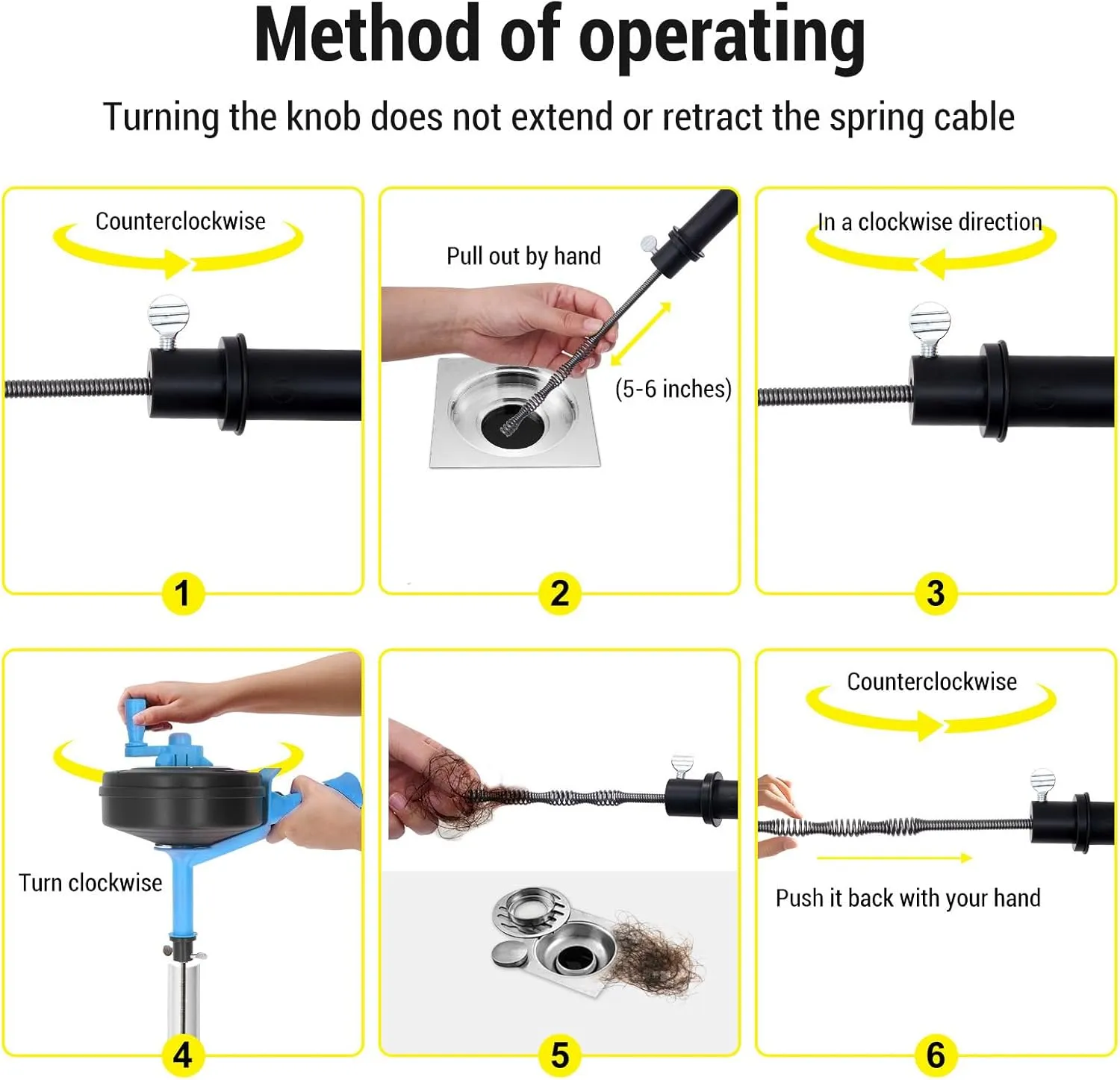 Method of operating

Turning the knob does not extend or retract the spring cable

Counterclockwise

1

Pull out by hand

(5-6 inches)

2

In a clockwise direction

3

Turn clockwise

4

5

Counterclockwise

Push it back with your hand

6