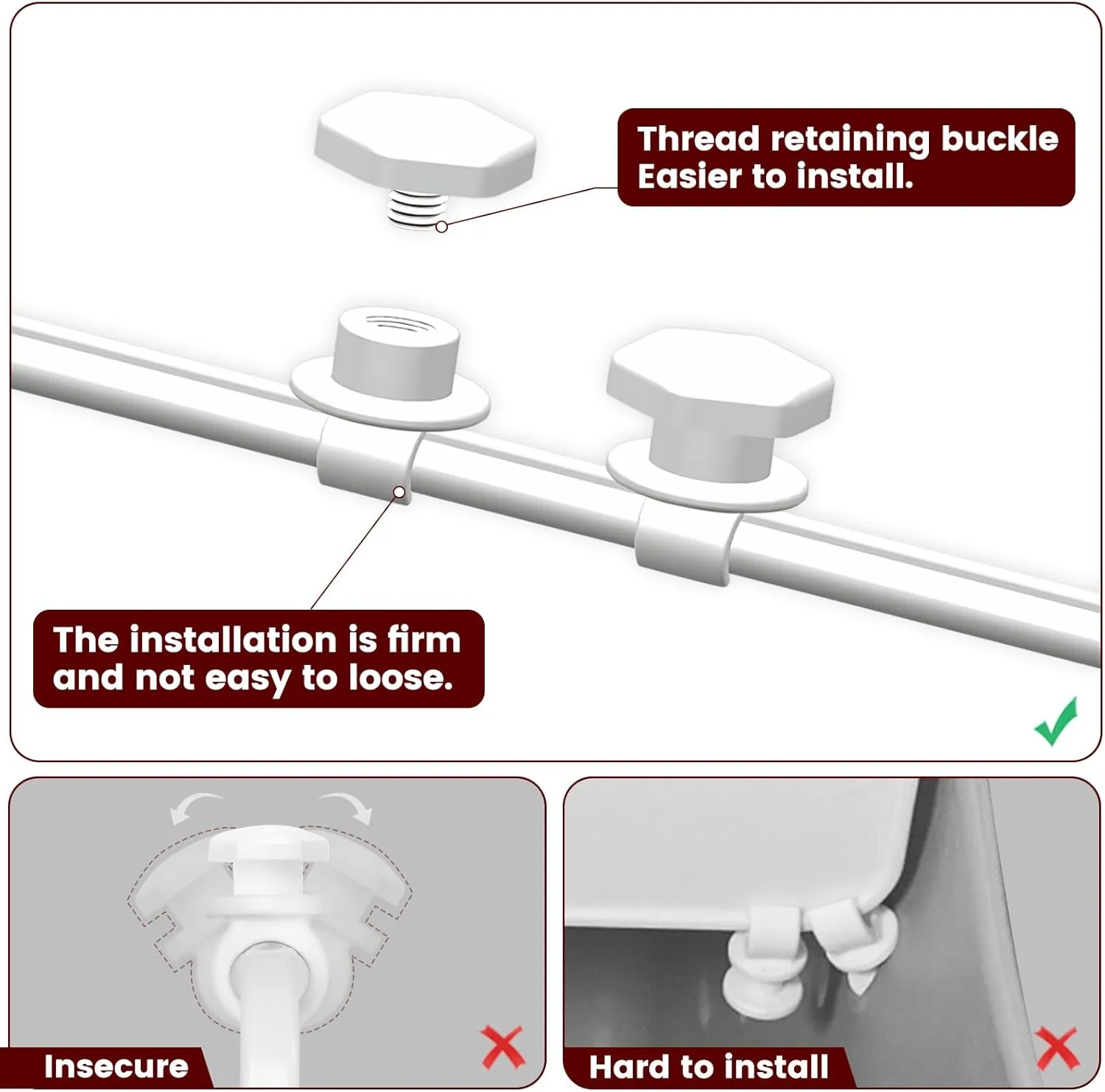 Thread retaining buckle
Easier to install.

The installation is firm and not easy to loose.

Insecure

Hard to install