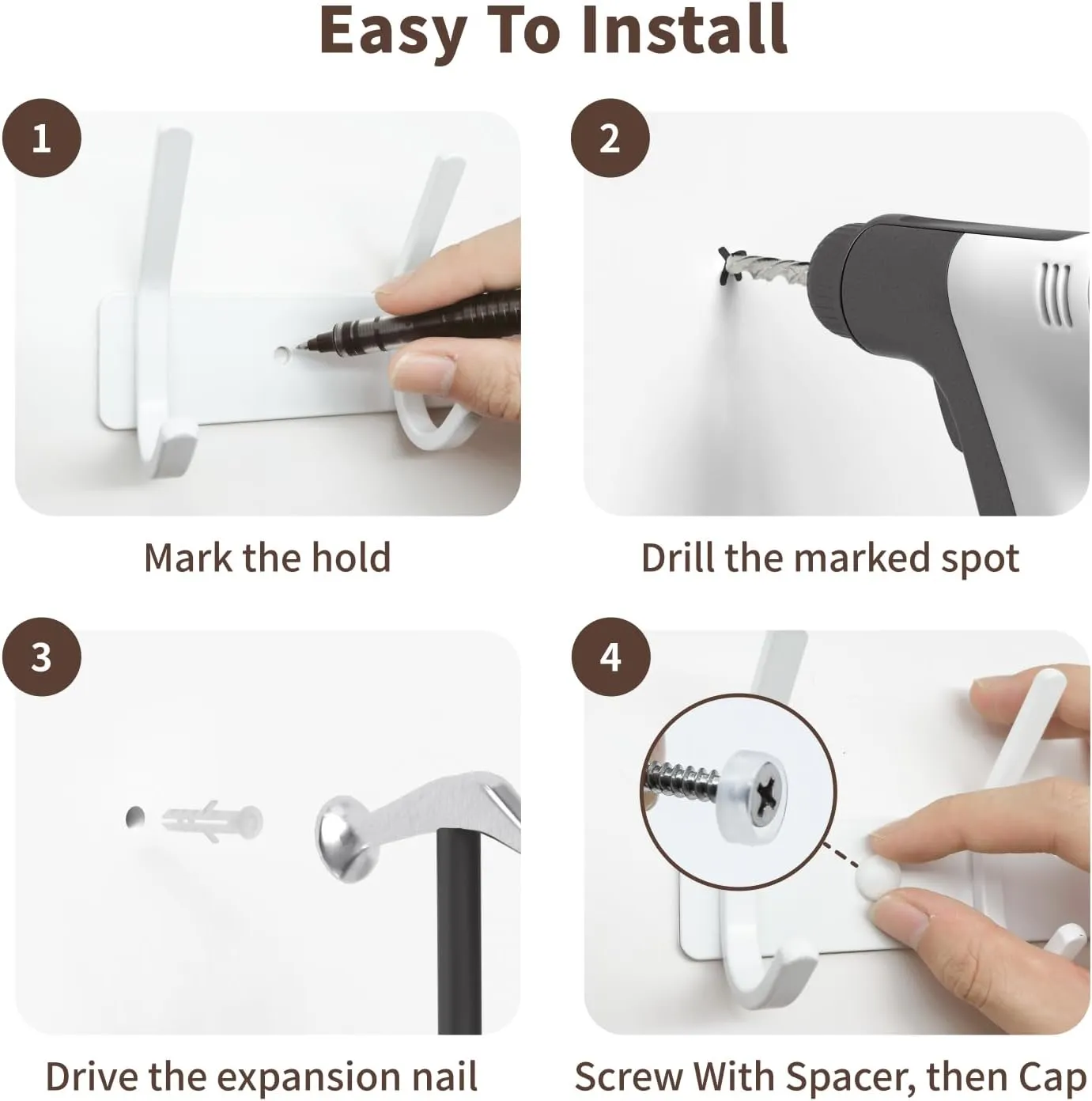 Easy To Install

1

Mark the hold

2

Drill the marked spot

3

Drive the expansion nail

4

Screw With Spacer, then Cap