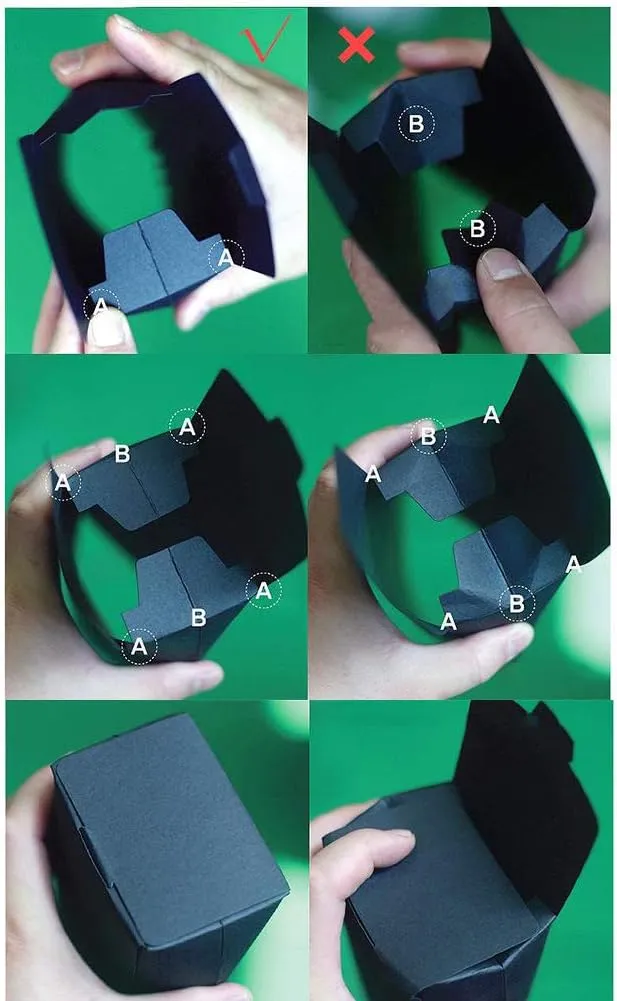 A
A

B
B

A
B
A
A
B
A

B
A
A
A
B
A